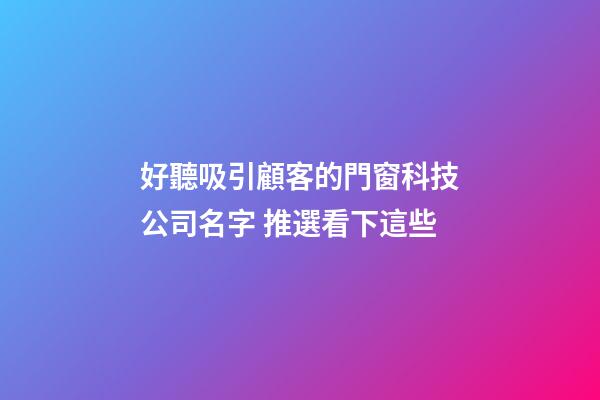 好聽吸引顧客的門窗科技公司名字 推選看下這些